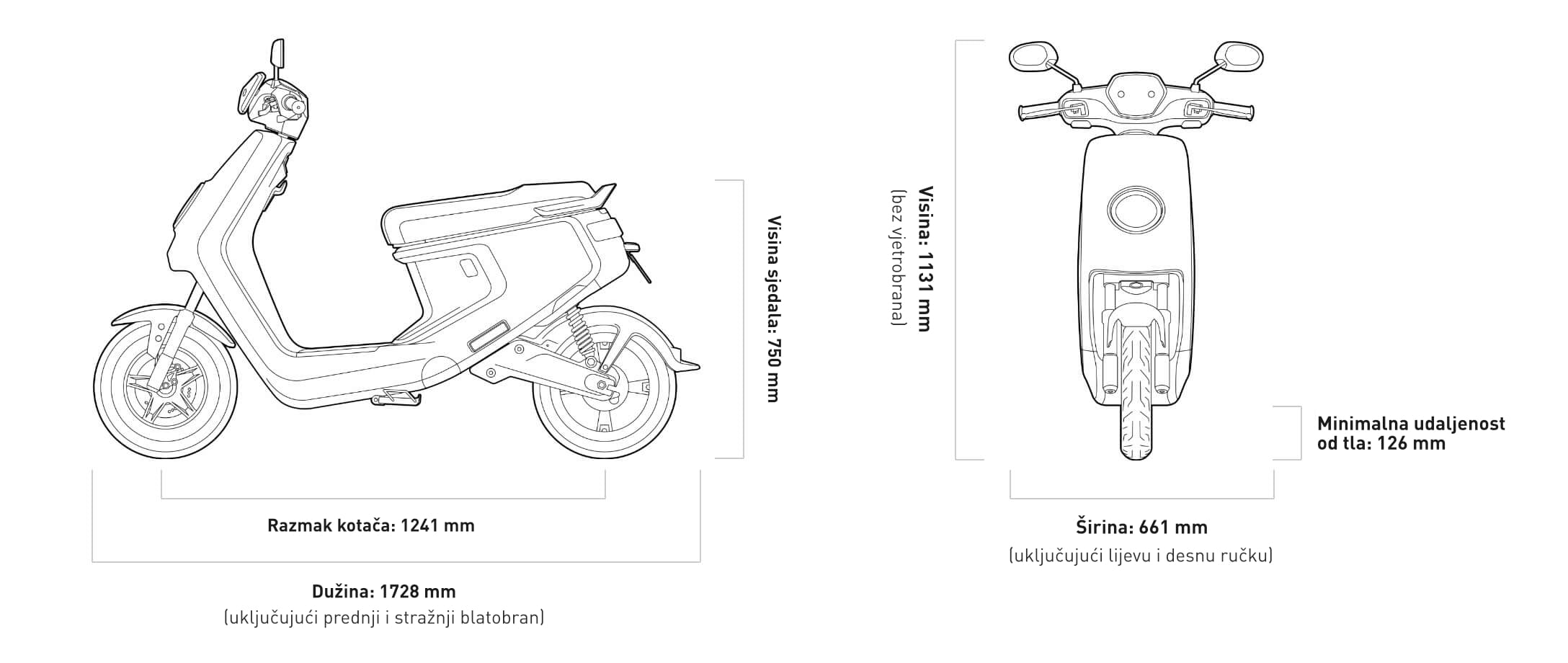 Visina sjedala: 750 mm

Razmak kotača: 1241 mm

Dužina: 1728 mm
(uključujući prednji i stražnji blatobran)

Visina: 1131 mm
(bez vjetrobrana)

Minimalna udaljenost od tla: 126 mm

Širina: 661 mm
(uključujući lijevu i desnu ručku)